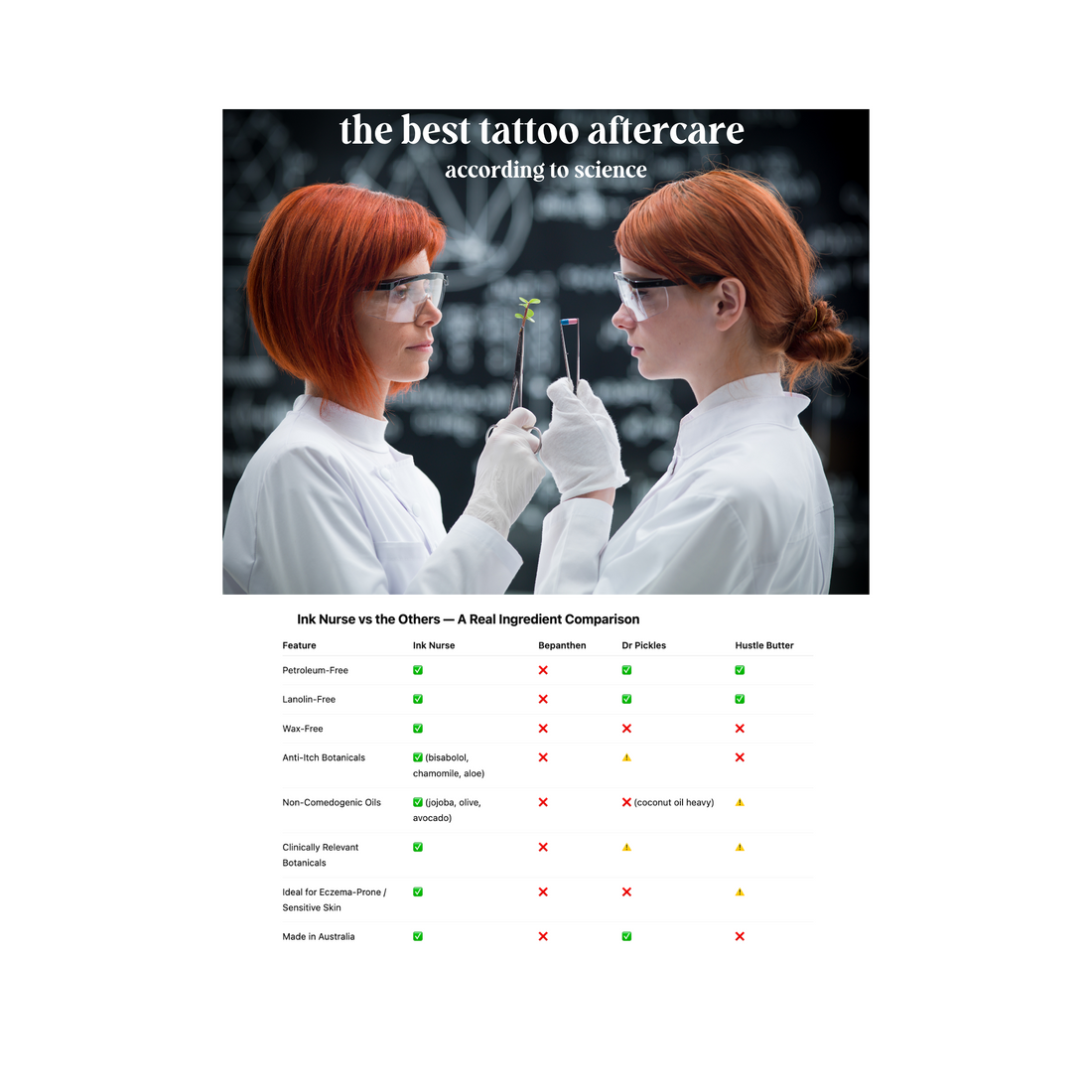 the best tattoo aftercare
according to science

Ink Nurse vs the Others — A Real Ingredient Comparison

| Feature | Ink Nurse | Bepanthen | Dr Pickles | Hustle Butter |
|---|---|---|---|---|
| Petroleum-Free | ✅ | ❌ | ✅ | ✅ |
| Lanolin-Free | ✅ | ❌ | ✅ | ✅ |
| Wax-Free | ✅ | ❌ | ❌ | ❌ |
| Anti-Itch Botanicals | ✅ (bisabolol, chamomile, aloe) | ❌ | ⚠️ | ❌ |
| Non-Comedogenic Oils | ✅ (jojoba, olive, avocado) | ❌ | ❌ (coconut oil heavy) | ⚠️ |
| Clinically Relevant Botanicals | ✅ | ❌ | ⚠️ | ⚠️ |
| Ideal for Eczema-Prone / Sensitive Skin | ✅ | ❌ | ❌ | ⚠️ |
| Made in Australia | ✅ | ❌ | ✅ | ❌ |